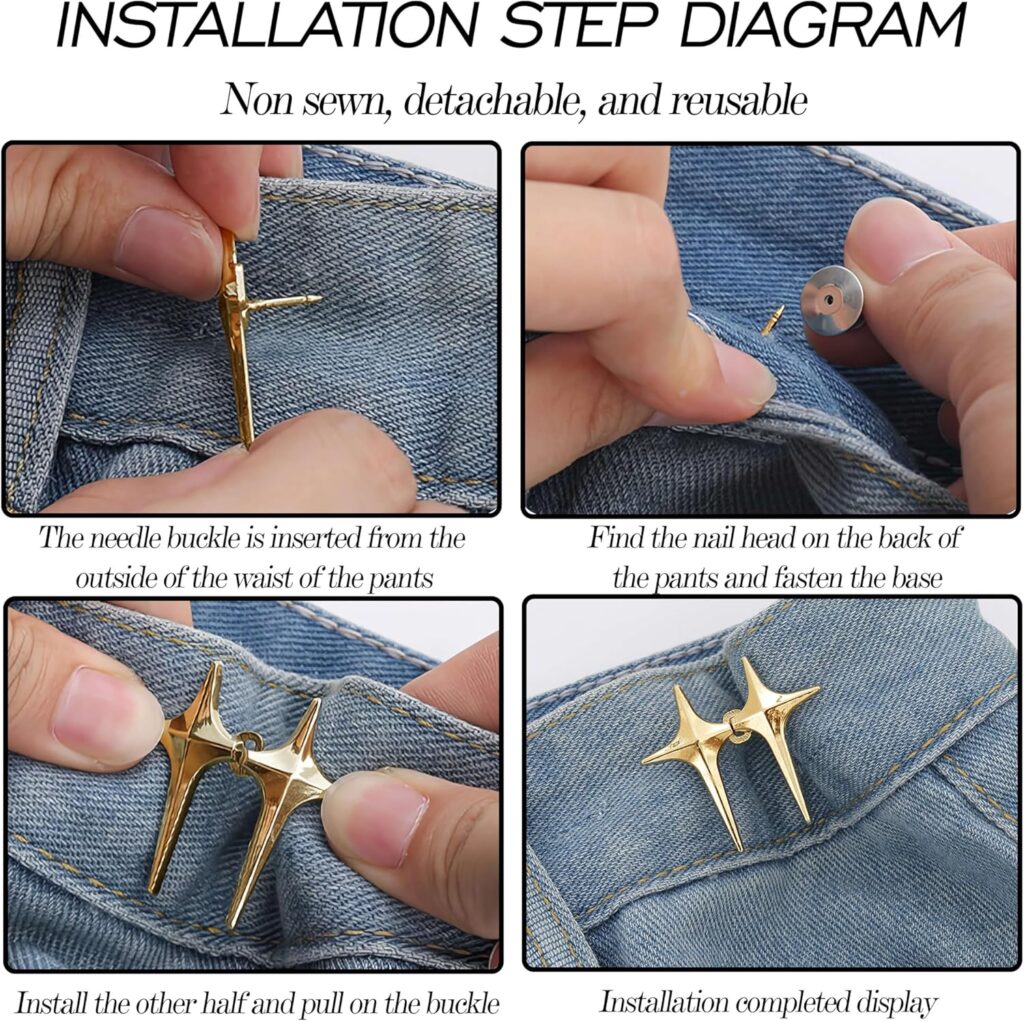 INSTALLATION STEP DIAGRAM

Non sewn, detachable, and reusable

The needle buckle is inserted from the outside of the waist of the pants

Find the nail head on the back of the pants and fasten the base

Install the other half and pull on the buckle

Installation completed display